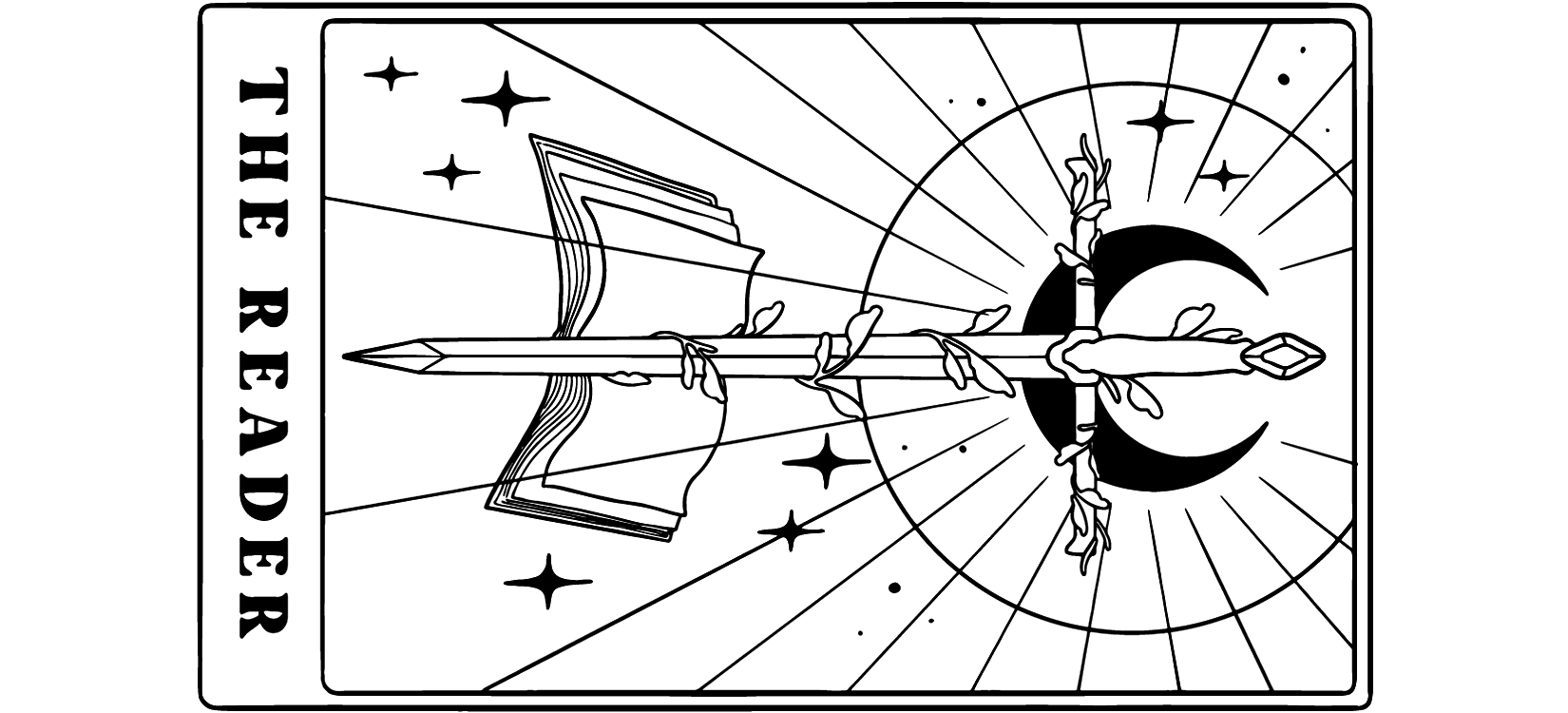 THE READER